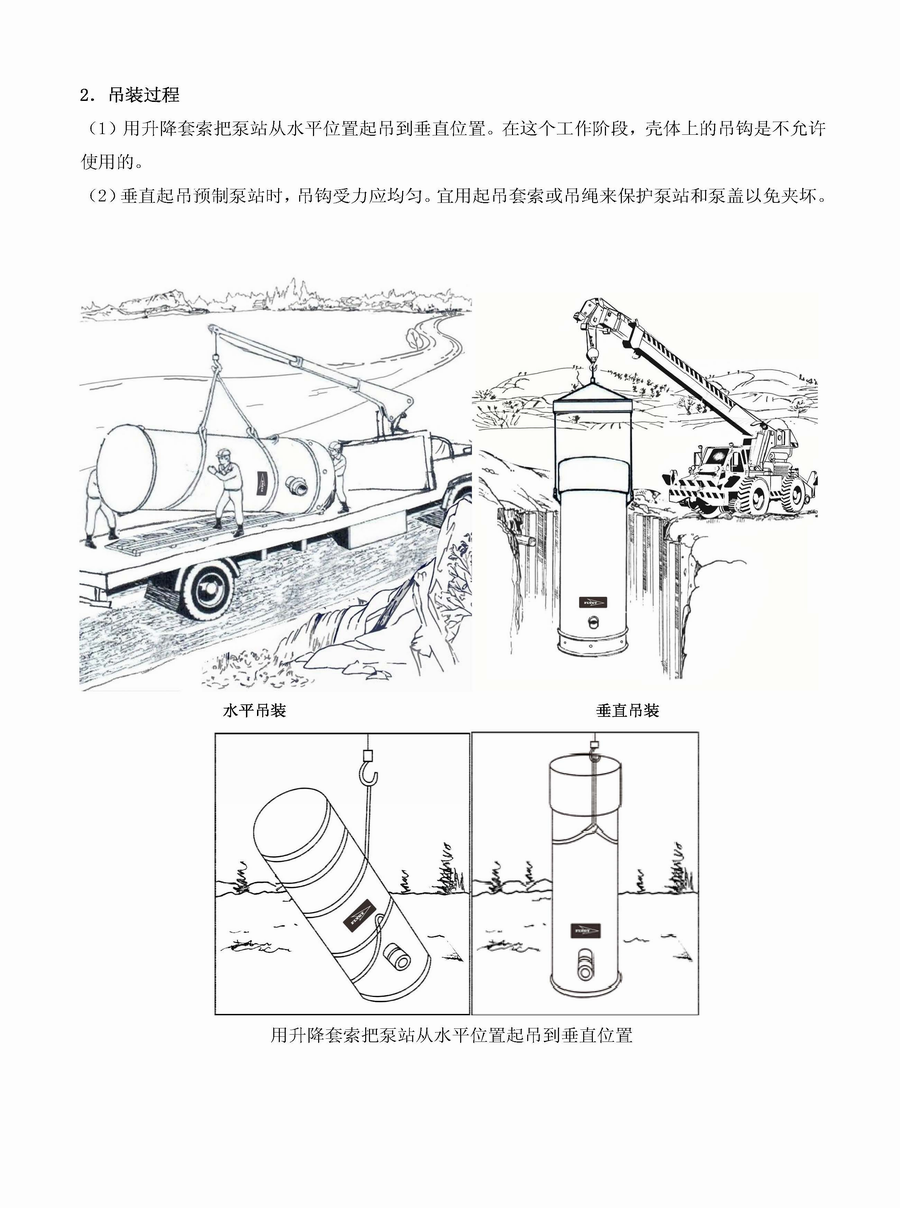 2. 吊装过程

（1）用升降套索把泵站从水平位置起吊到垂直位置。在这个工作阶段，壳体上的吊钩是不允许使用的。

（2）垂直起吊预制泵站时，吊钩受力应均匀。宜用起吊套索或吊绳来保护泵站和泵盖以免夹坏。

水平吊装

垂直吊装

用升降套索把泵站从水平位置起吊到垂直位置