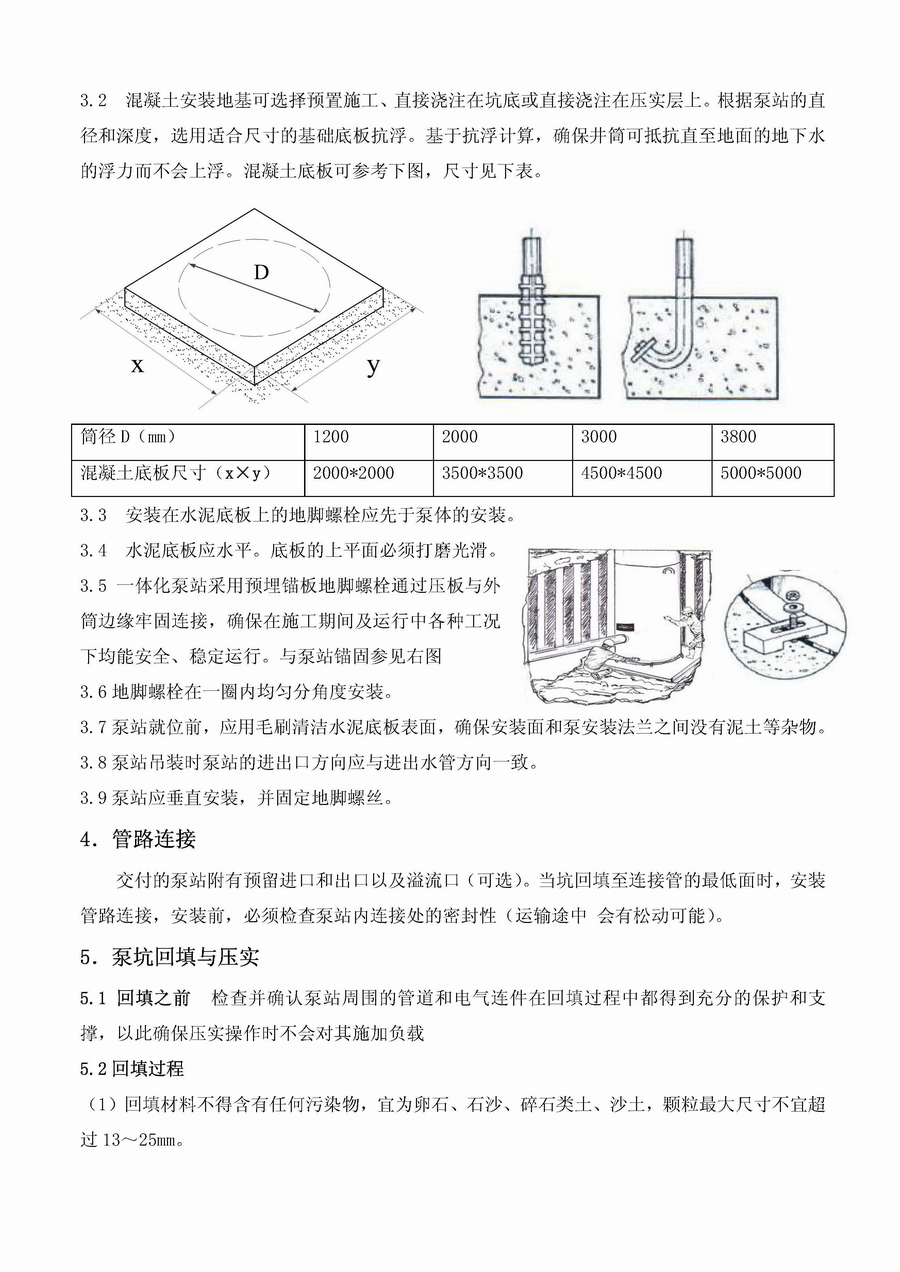 3.2 混凝土安装地基可选择预置施工、直接浇注在坑底或直接浇注在压实层上。根据泵站的直径和深度，选用适合尺寸的基础底板抗浮。基于抗浮计算，确保井筒可抵抗直至地面的地下水的浮力而不会上浮。混凝土底板可参考下图，尺寸见下表。

D

x

y

| 筒径 D（mm） | 1200 | 2000 | 3000 | 3800 |
|---|---|---|---|---|
| 混凝土底板尺寸（x×y） | 2000*2000 | 3500*3500 | 4500*4500 | 5000*5000 |

3.3 安装在水泥底板上的地脚螺栓应先于泵体的安装。

3.4 水泥底板应水平。底板的上平面必须打磨光滑。

3.5 一体化泵站采用预埋锚板地脚螺栓通过压板与外筒边缘牢固连接，确保在施工期间及运行中各种工况下均能安全、稳定运行。与泵站锚固参见右图

3.6 地脚螺栓在一圈内均匀分角度安装。

3.7 泵站就位前，应用毛刷清洁水泥底板表面，确保安装面和泵安装法兰之间没有泥土等杂物。

3.8 泵站吊装时泵站的进出口方向应与进出水管方向一致。

3.9 泵站应垂直安装，并固定地脚螺丝。

4．管路连接

交付的泵站附有预留进口和出口以及溢流口（可选）。当坑回填至连接管的最低面时，安装管路连接，安装前，必须检查泵站内连接处的密封性（运输途中 会有松动可能）。

5．泵坑回填与压实

5.1 回填之前 检查并确认泵站周围的管道和电气连件在回填过程中都得到充分的保护和支撑，以此确保压实操作时不会对其施加负载

5.2 回填过程

（1）回填材料不得含有任何污染物，宜为卵石、石沙、碎石类土、沙土，颗粒最大尺寸不宜超过 13～25mm。